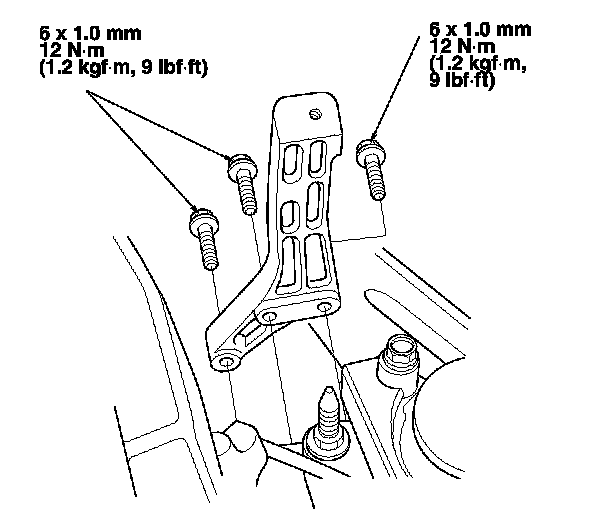 6 x 1.0 mm
12 N·m
(1.2 kgf·m, 9 lbf·ft)

6 x 1.0 mm
12 N·m
(1.2 kgf·m,
9 lbf·ft)