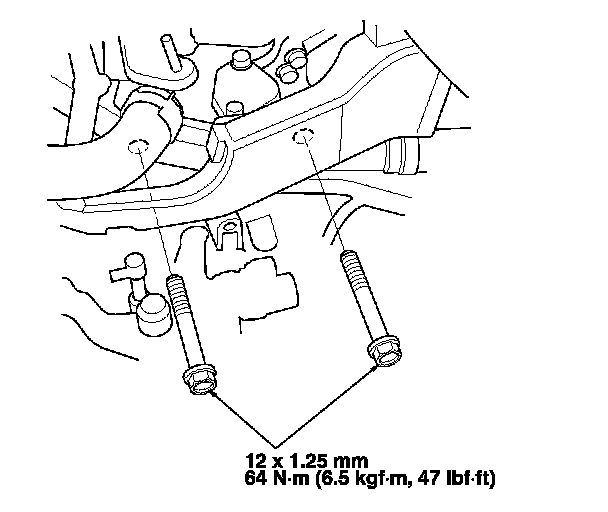 12 x 1.25 mm
64 N·m (6.5 kgf·m, 47 lbf·ft)