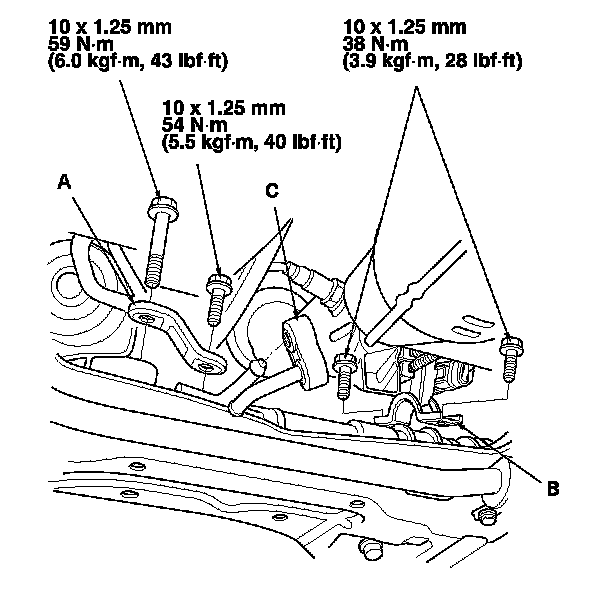 10 x 1.25 mm
59 N·m
(6.0 kgf·m, 43 lbf·ft)

10 x 1.25 mm
38 N·m
(3.9 kgf·m, 28 lbf·ft)

10 x 1.25 mm
54 N·m
(5.5 kgf·m, 40 lbf·ft)

A

C

B