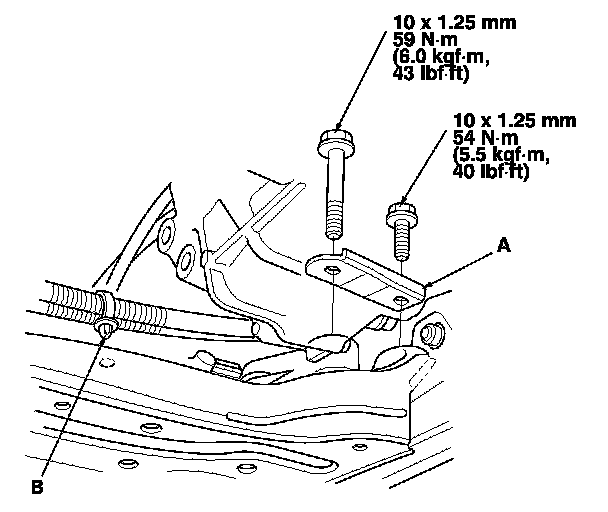 10 x 1.25 mm
59 N·m
(6.0 kgf·m,
43 lbf·ft)

10 x 1.25 mm
54 N·m
(5.5 kgf·m,
40 lbf·ft)

A

B