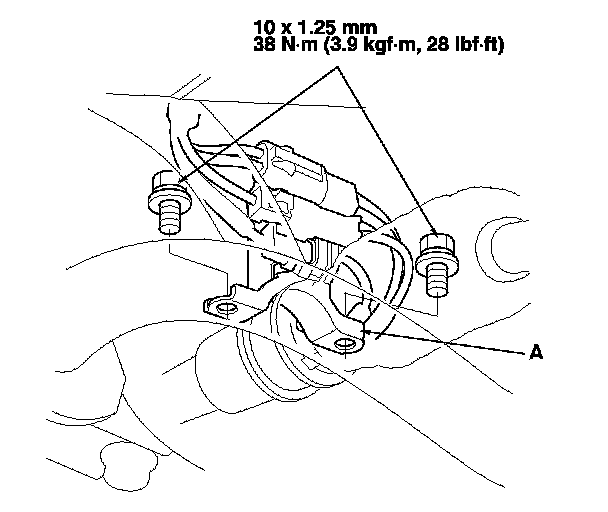 10 x 1.25 mm
38 N·m (3.9 kgf·m, 28 lbf·ft)

A