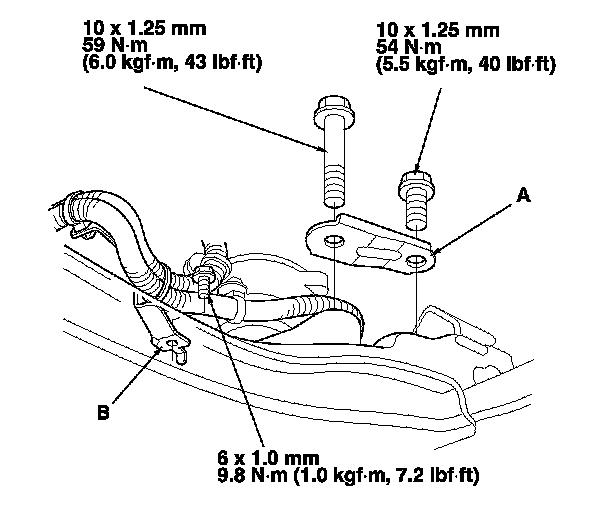 10 x 1.25 mm
59 N·m
(6.0 kgf·m, 43 lbf·ft)

10 x 1.25 mm
54 N·m
(5.5 kgf·m, 40 lbf·ft)

A

B

6 x 1.0 mm
9.8 N·m (1.0 kgf·m, 7.2 lbf·ft)