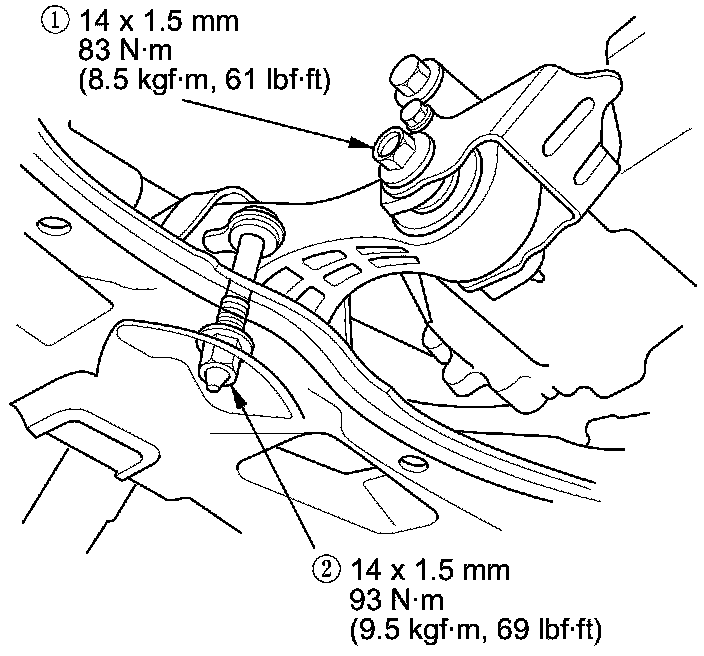 ① 14 x 1.5 mm
83 N·m
(8.5 kgf·m, 61 lbf·ft)

② 14 x 1.5 mm
93 N·m
(9.5 kgf·m, 69 lbf·ft)