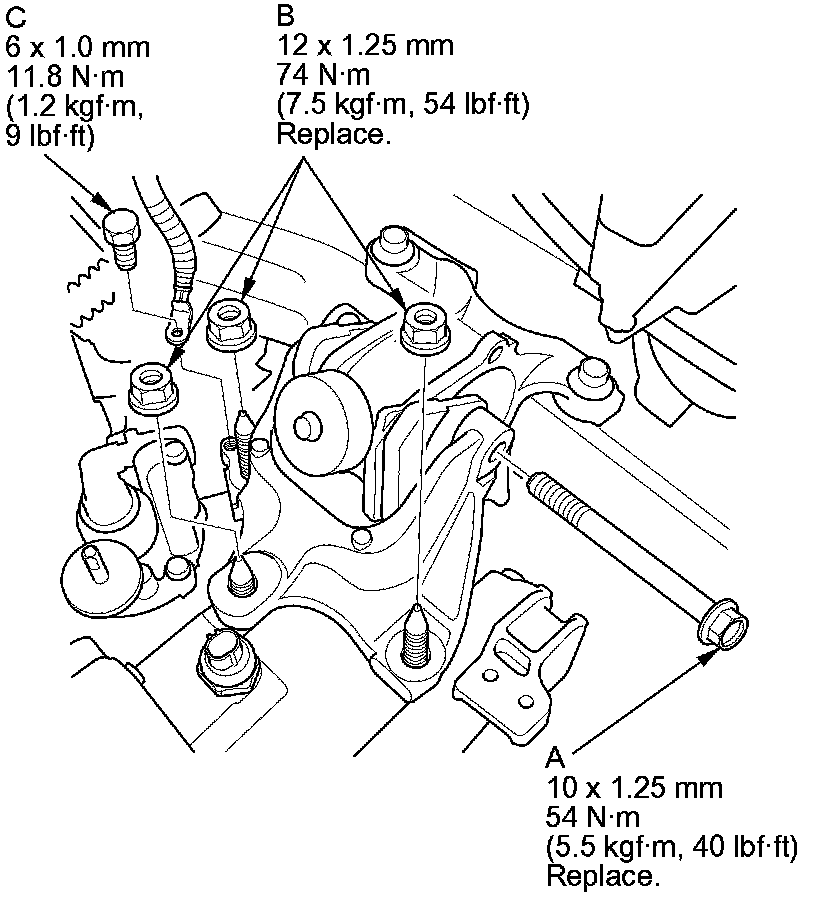 C
6 x 1.0 mm
11.8 N·m
(1.2 kgf·m,
9 lbf·ft)

B
12 x 1.25 mm
74 N·m
(7.5 kgf·m, 54 lbf·ft)
Replace.

A
10 x 1.25 mm
54 N·m
(5.5 kgf·m, 40 lbf·ft)
Replace.