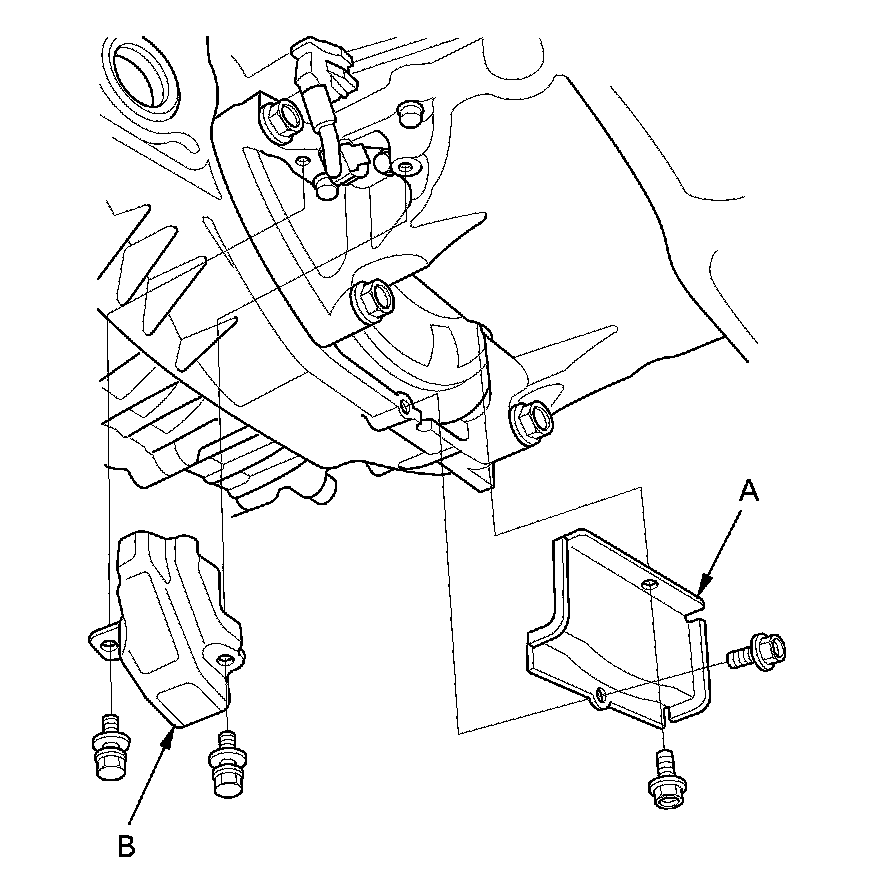 A

B