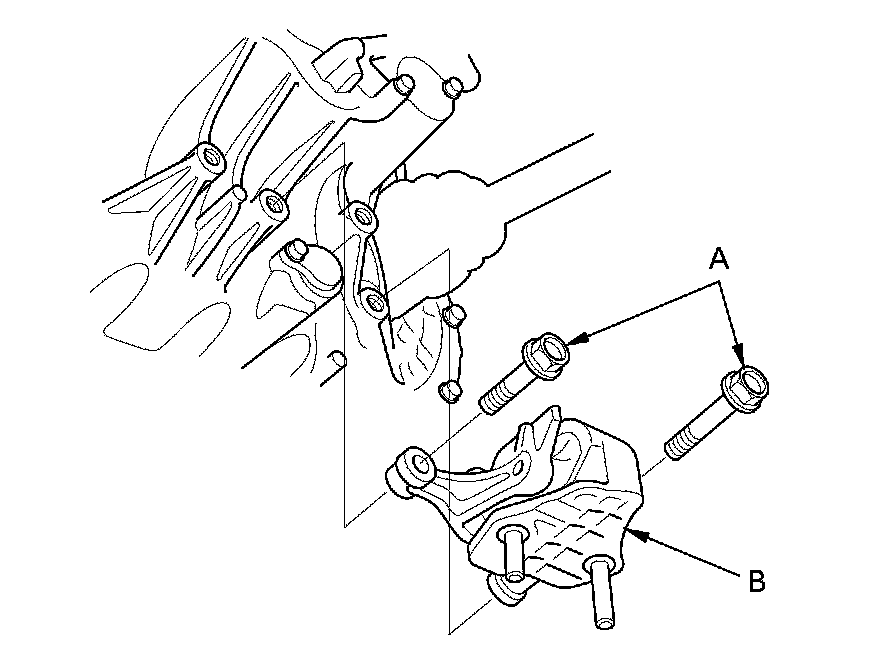 A

B