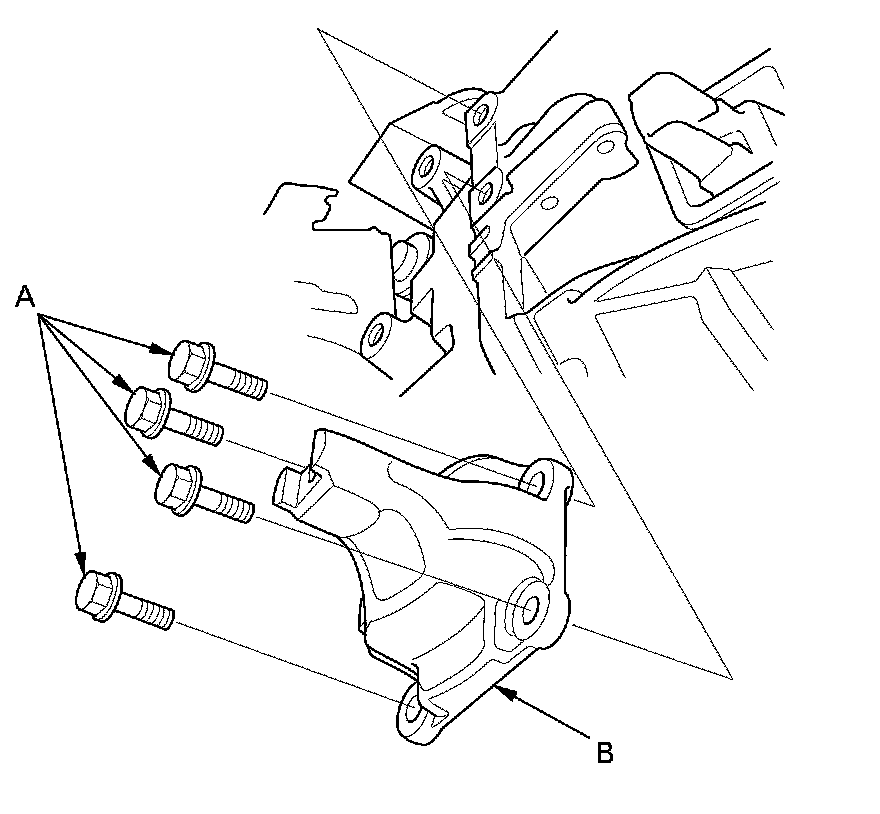 A

B