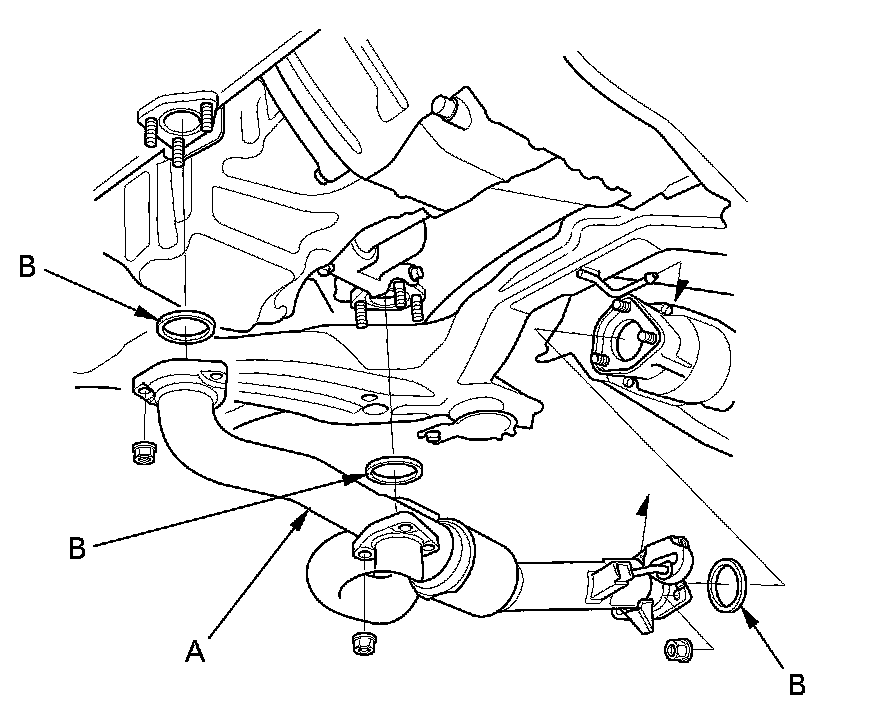 B

B

A

B