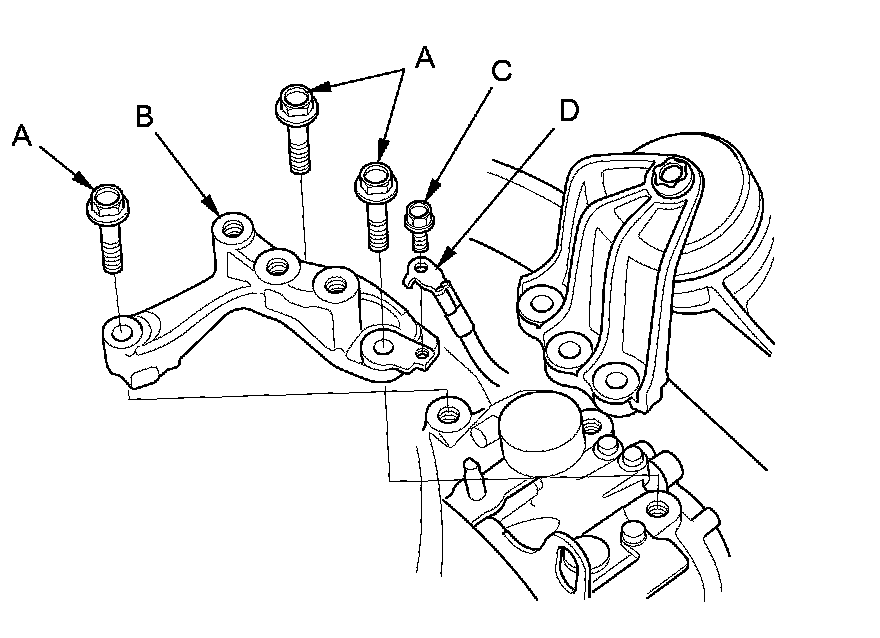 A
B
A
C
D