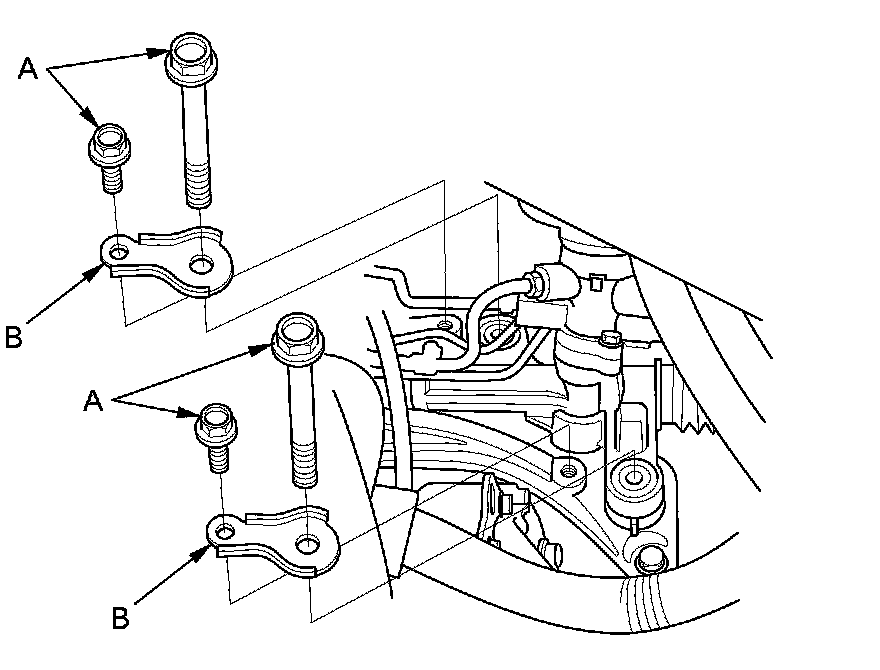 A
B
A
B