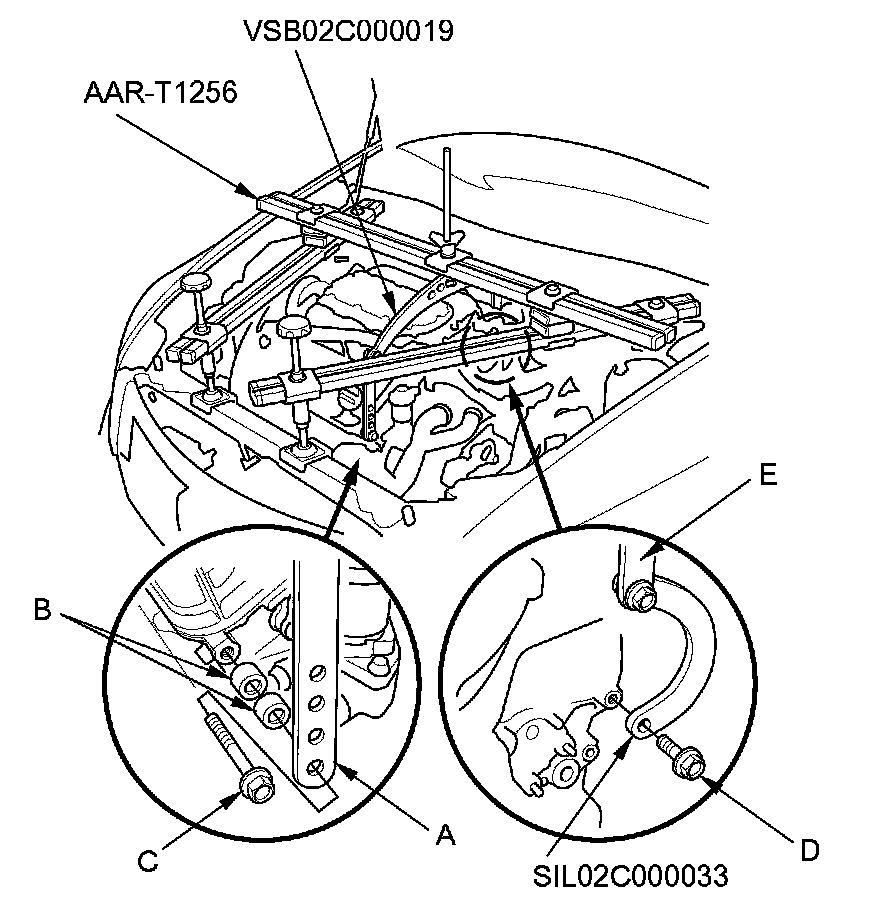 VSB02C000019

AAR-T1256

E

B

C

A

D

SIL02C000033