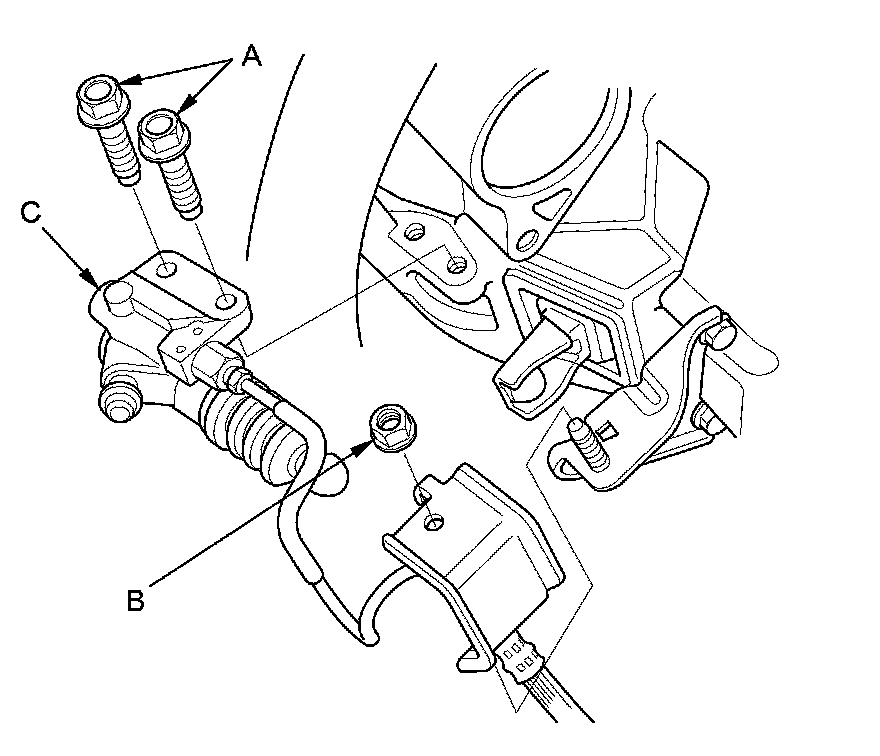 A

C

B