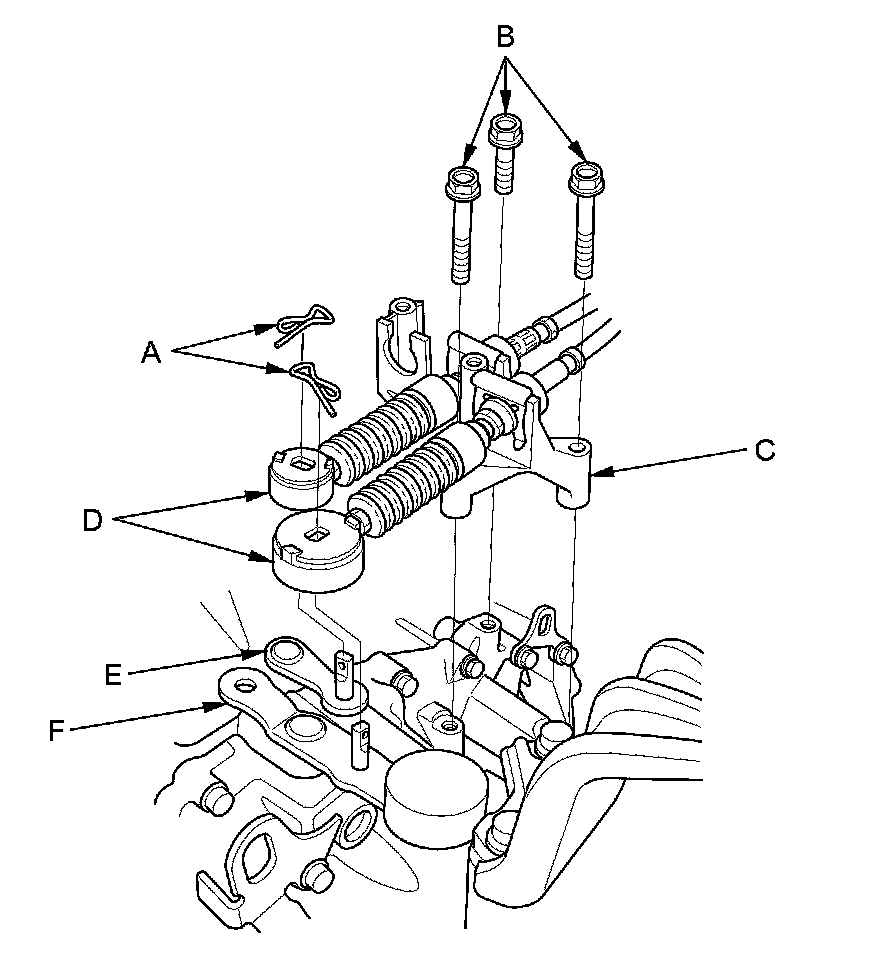 B
A
C
D
E
F