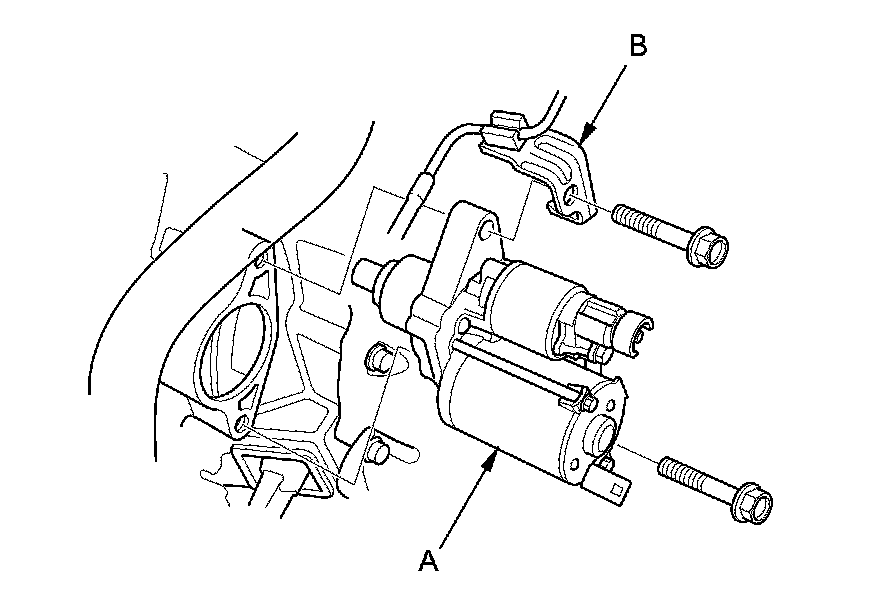 B

A