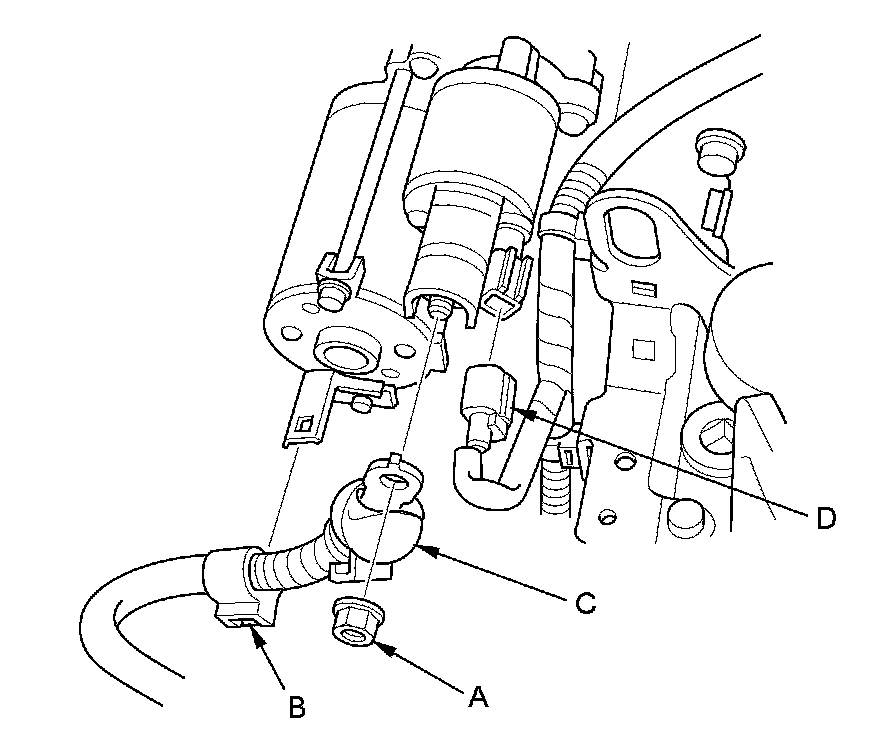 D
C
B
A