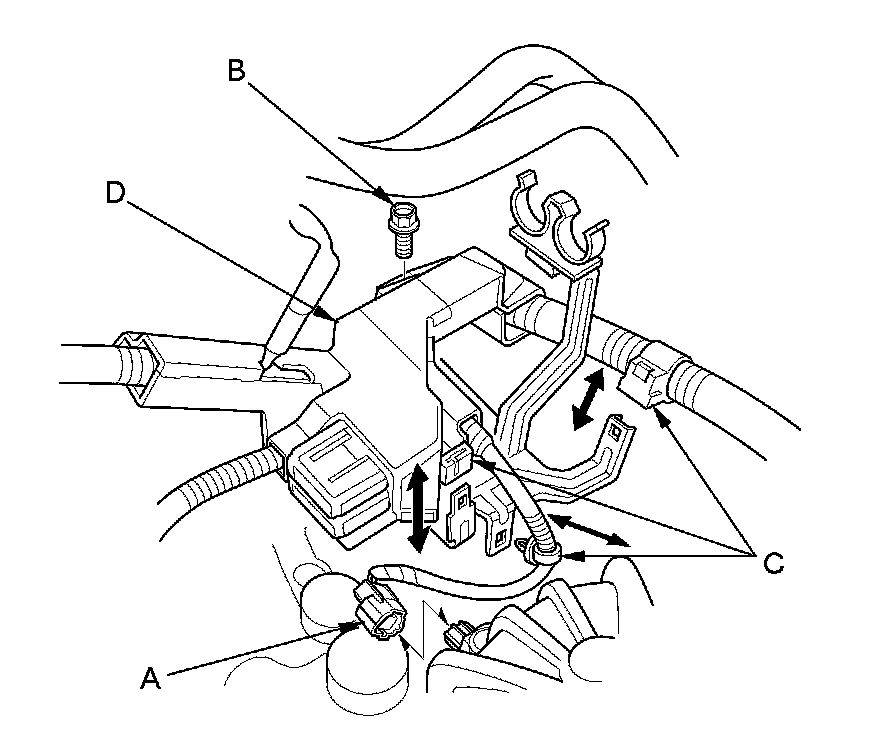 B
D
C
A