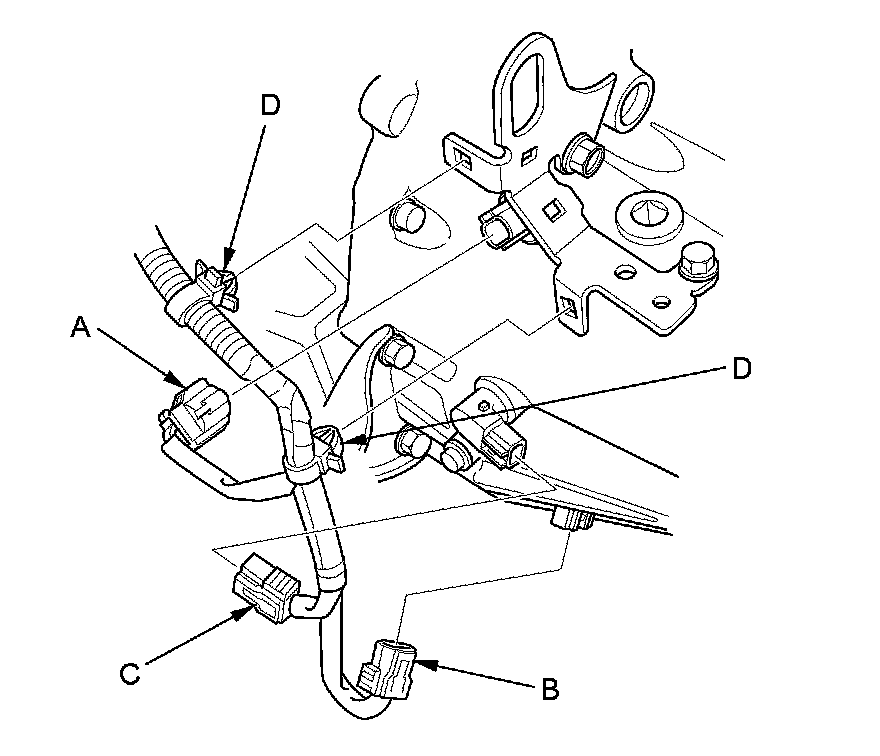 D
A
D
C
B