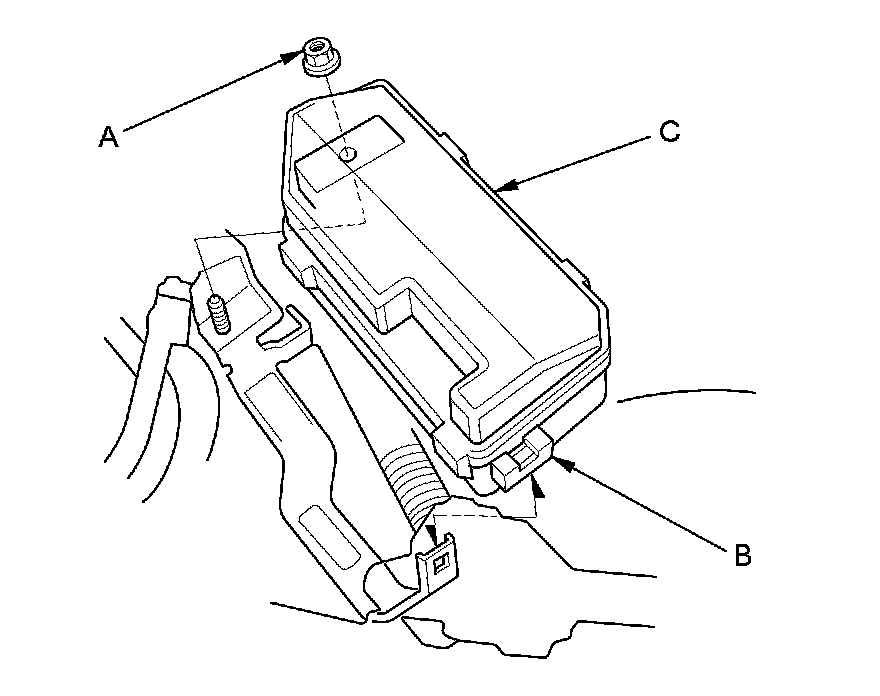 A
C
B