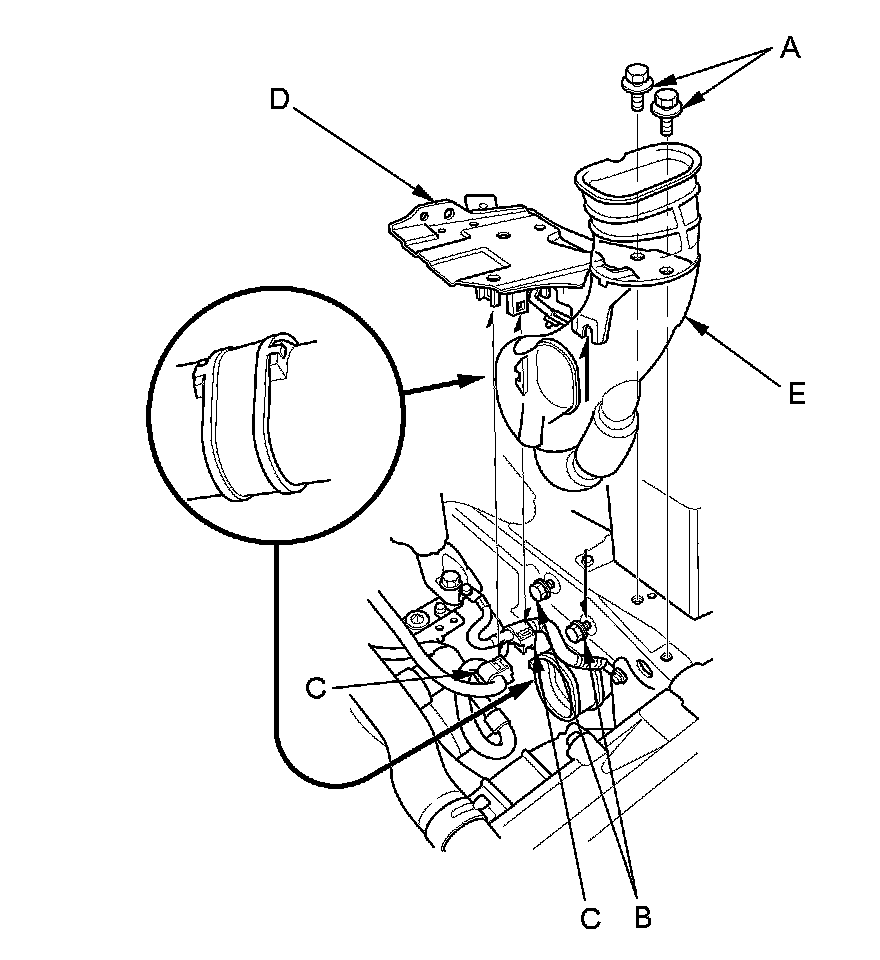 A
D
E
C
C
B