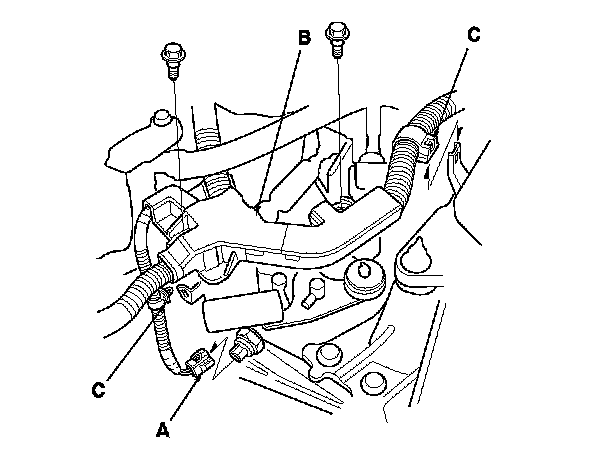 B
C
C
A