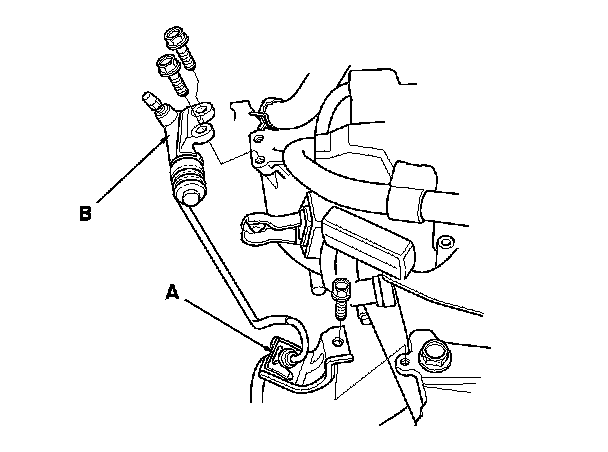 B

A