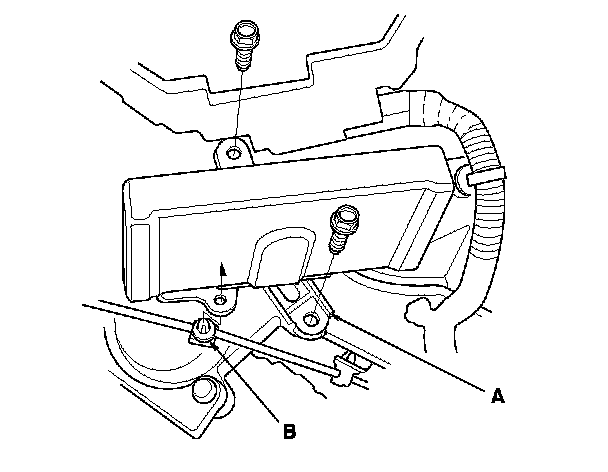 A

B