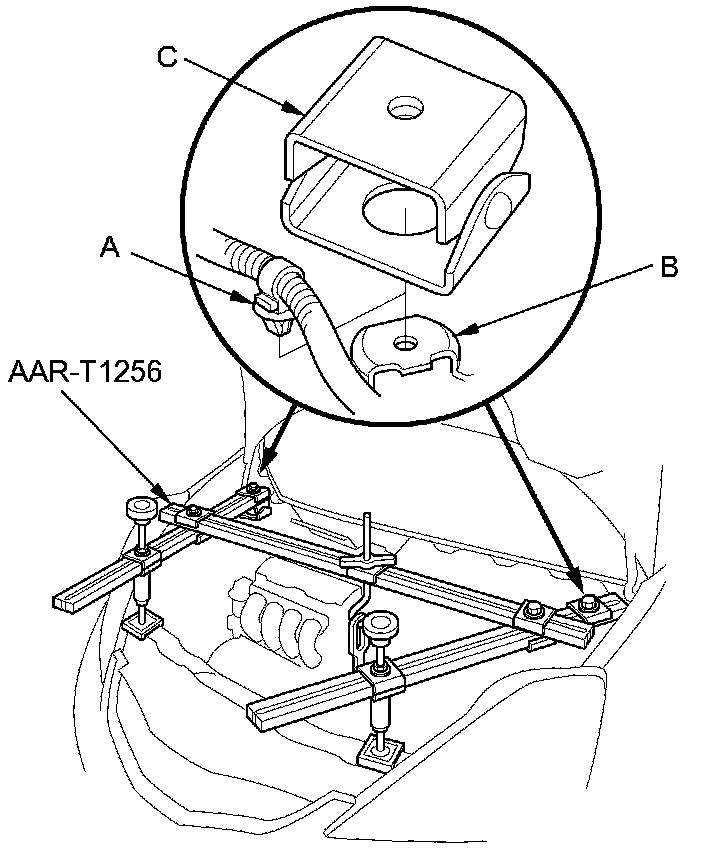 C
A
B
AAR-T1256