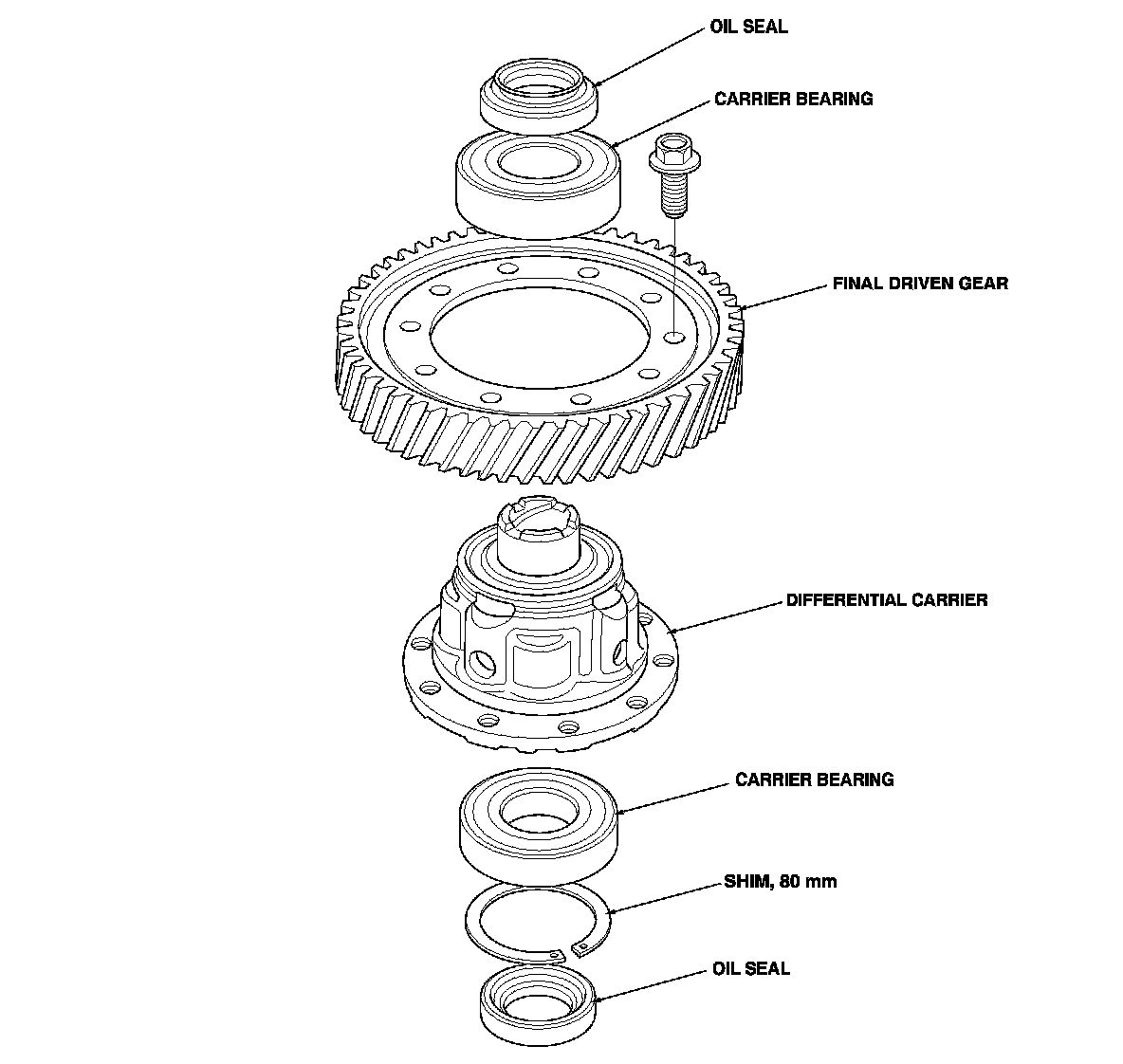 OIL SEAL

CARRIER BEARING

FINAL DRIVEN GEAR

DIFFERENTIAL CARRIER

CARRIER BEARING

SHIM, 80 mm

OIL SEAL