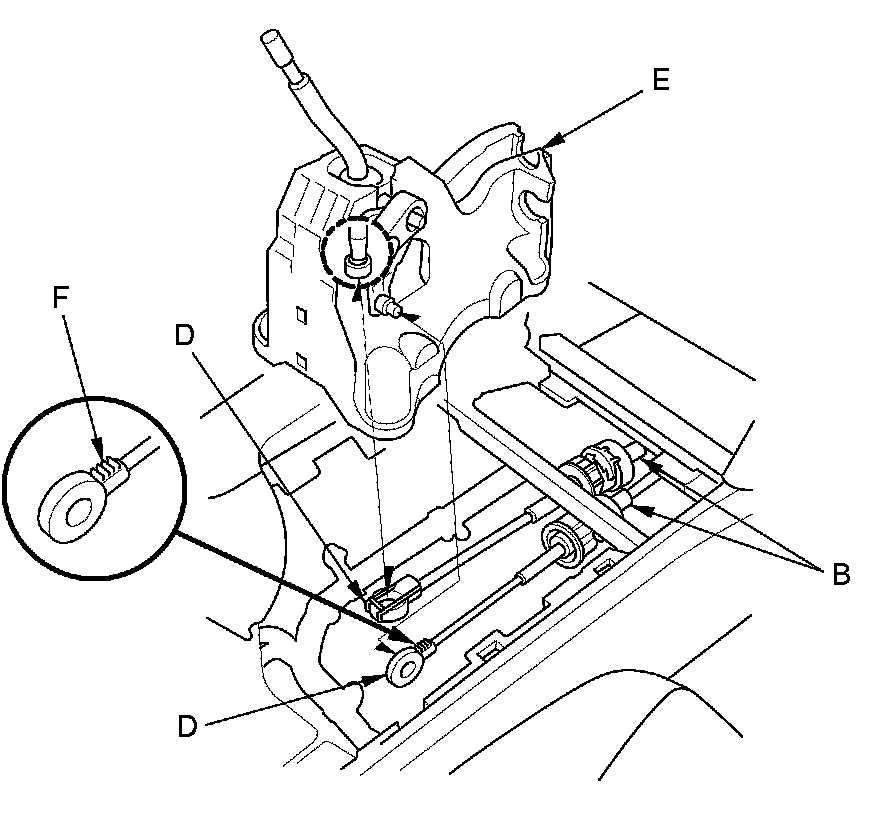 E
F
D
B
D