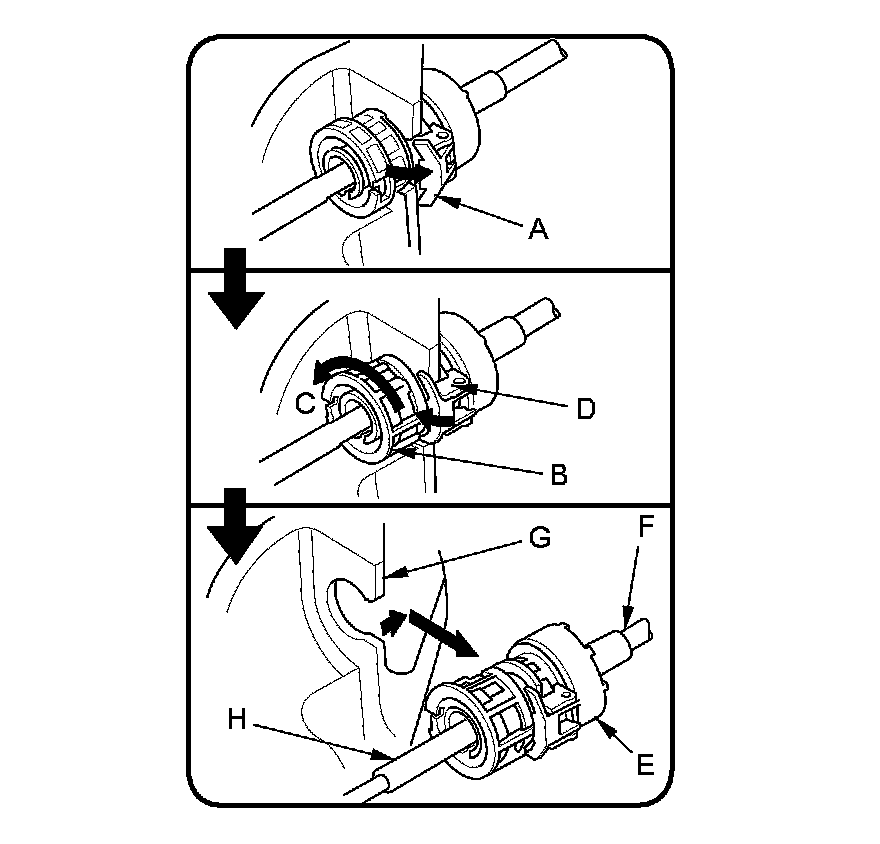 A

C

D

B

G

F

H

E