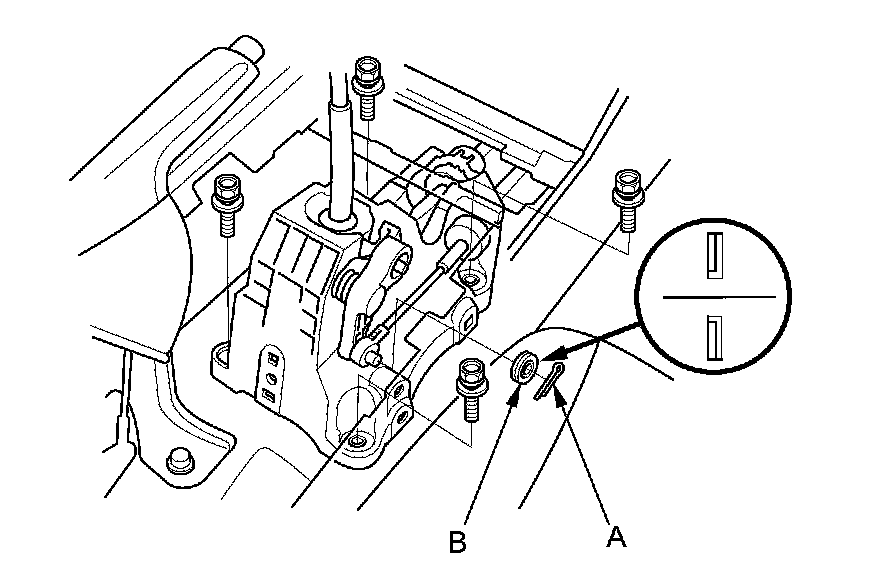 B
A