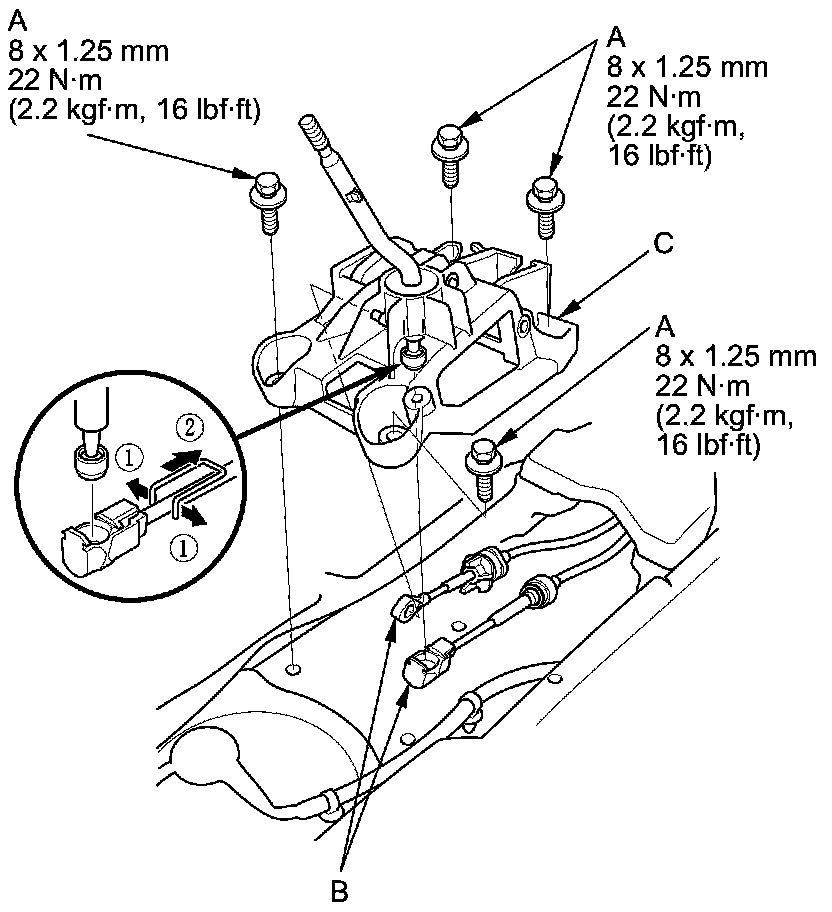 A
8 x 1.25 mm
22 N·m
(2.2 kgf·m, 16 lbf·ft)

A
8 x 1.25 mm
22 N·m
(2.2 kgf·m,
16 lbf·ft)

C

A
8 x 1.25 mm
22 N·m
(2.2 kgf·m,
16 lbf·ft)

①
②
①

B