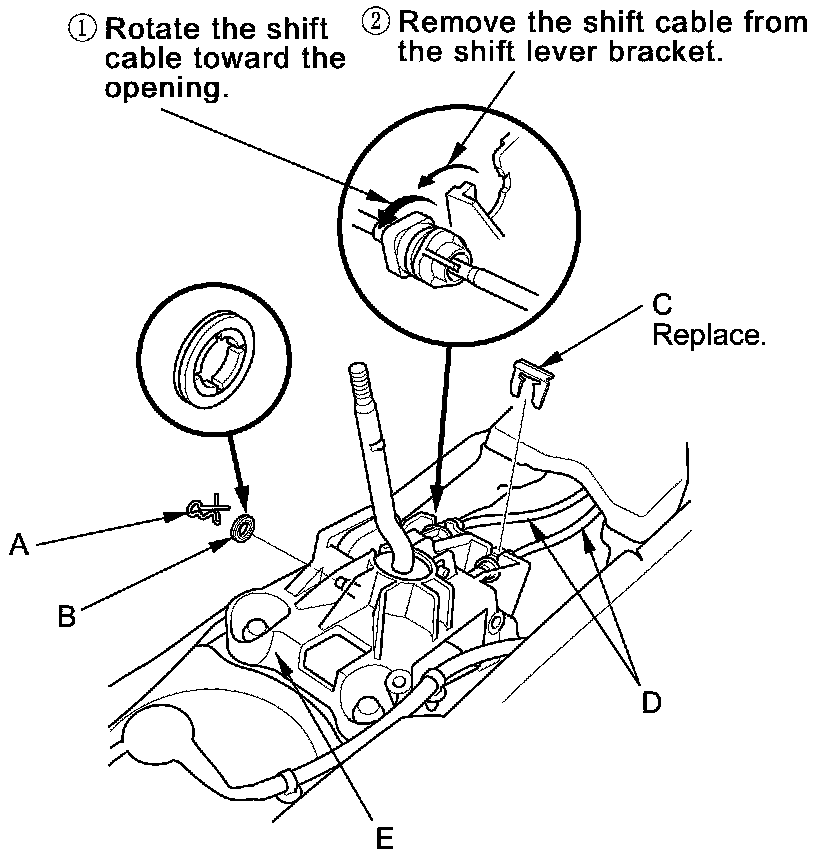 ① Rotate the shift cable toward the opening.

② Remove the shift cable from the shift lever bracket.

C
Replace.

A

B

D

E