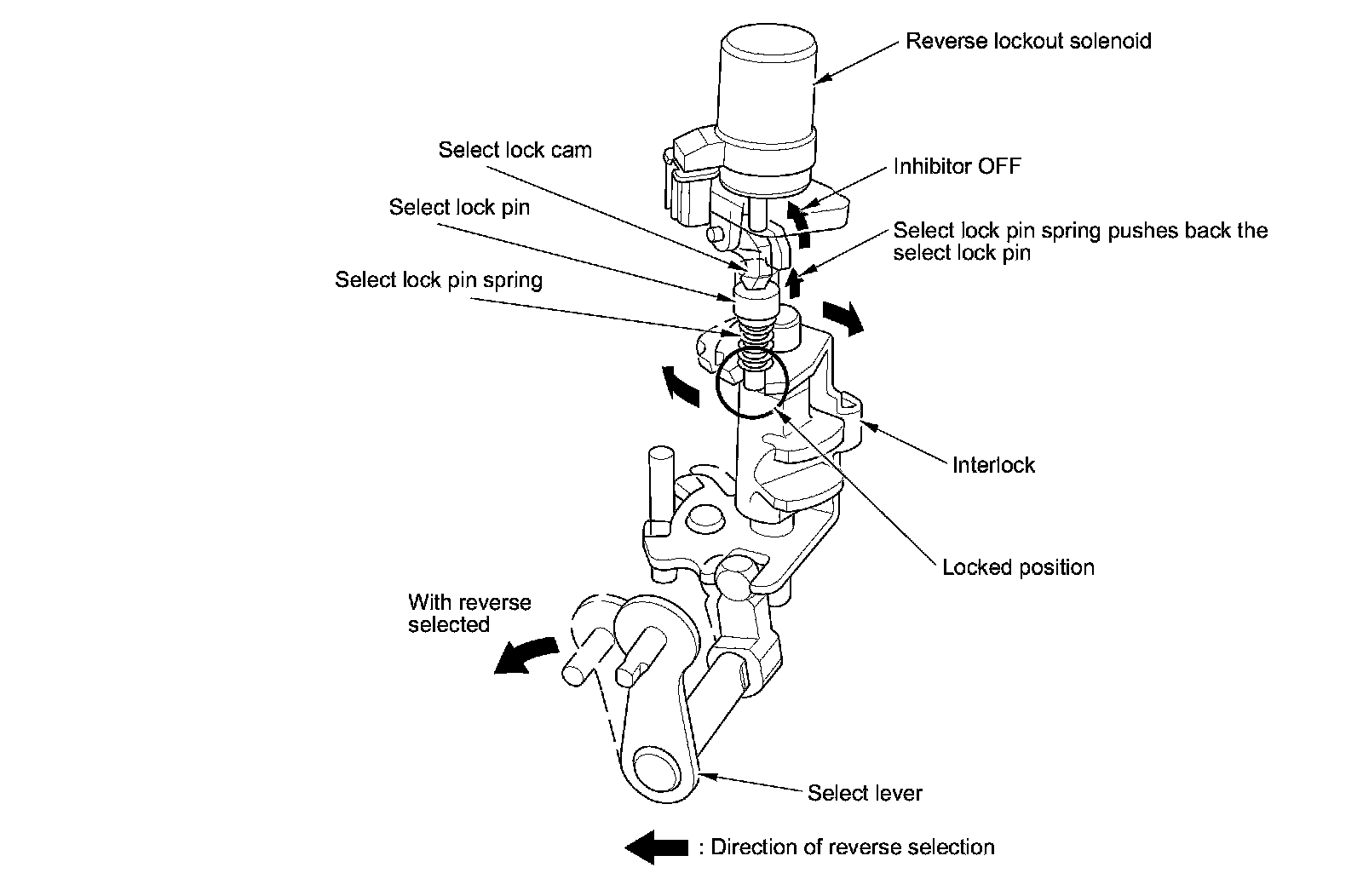 Reverse lockout solenoid

Select lock cam

Inhibitor OFF

Select lock pin

Select lock pin spring pushes back the select lock pin

Select lock pin spring

Interlock

Locked position

With reverse selected

Select lever

: Direction of reverse selection