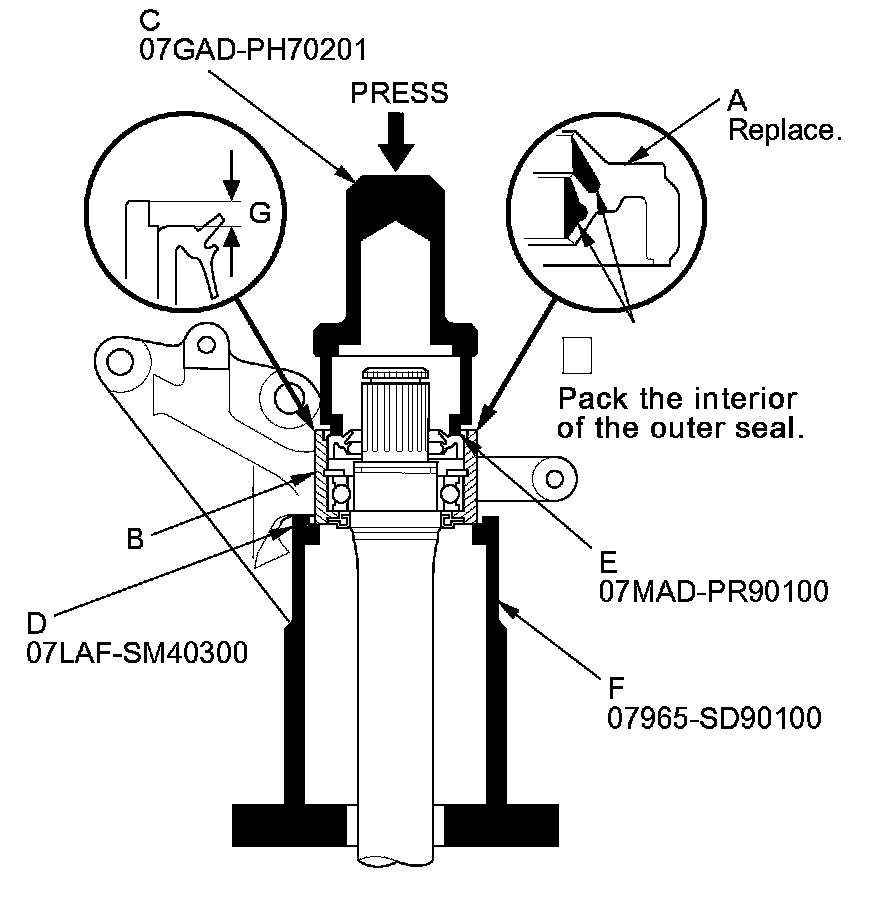 C
07GAD-PH70201

PRESS

A
Replace.

G

Pack the interior of the outer seal.

B

E
07MAD-PR90100

D
07LAF-SM40300

F
07965-SD90100