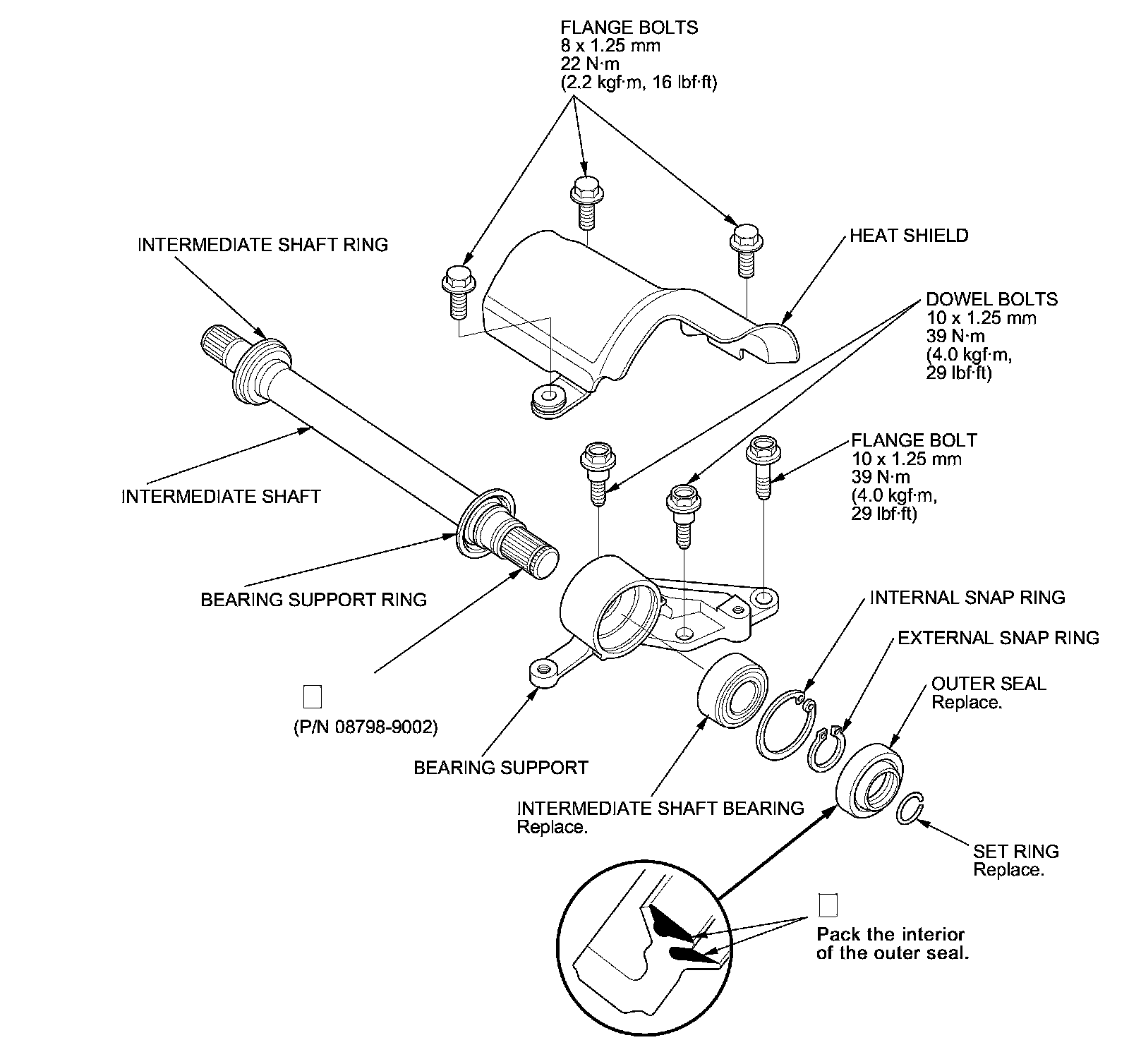 FLANGE BOLTS
8 x 1.25 mm
22 N·m
(2.2 kgf·m, 16 lbf·ft)

INTERMEDIATE SHAFT RING

HEAT SHIELD

DOWEL BOLTS
10 x 1.25 mm
39 N·m
(4.0 kgf·m,
29 lbf·ft)

FLANGE BOLT
10 x 1.25 mm
39 N·m
(4.0 kgf·m,
29 lbf·ft)

INTERMEDIATE SHAFT

BEARING SUPPORT RING

INTERNAL SNAP RING

EXTERNAL SNAP RING

OUTER SEAL
Replace.

(P/N 08798-9002)

BEARING SUPPORT

INTERMEDIATE SHAFT BEARING
Replace.

SET RING
Replace.

Pack the interior
of the outer seal.