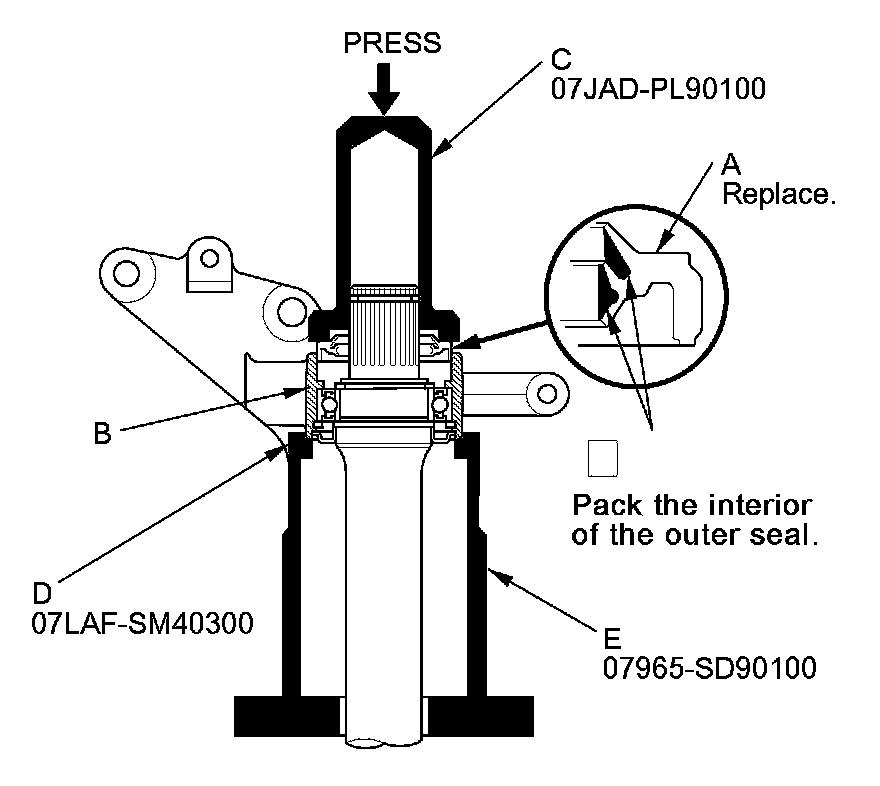 PRESS

C
07JAD-PL90100

A
Replace.

B

Pack the interior of the outer seal.

D
07LAF-SM40300

E
07965-SD90100