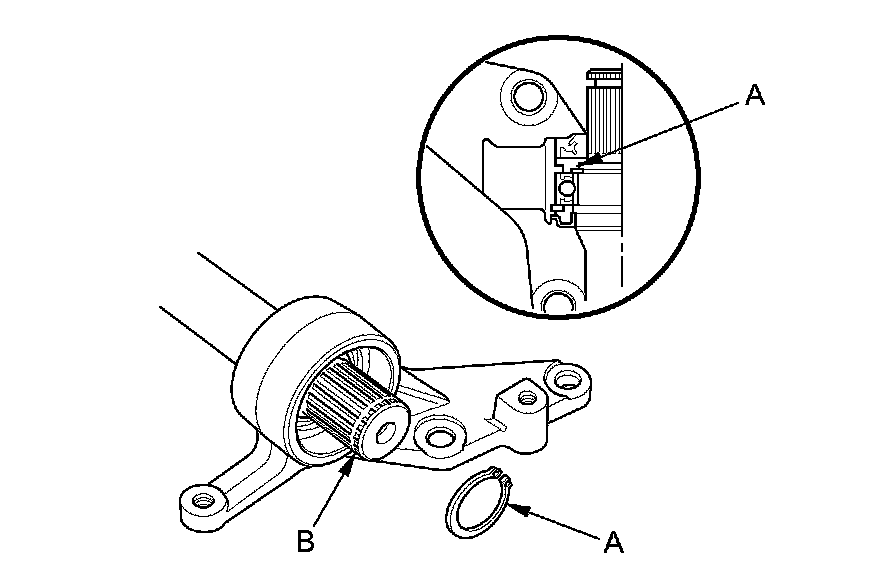 A

B

A