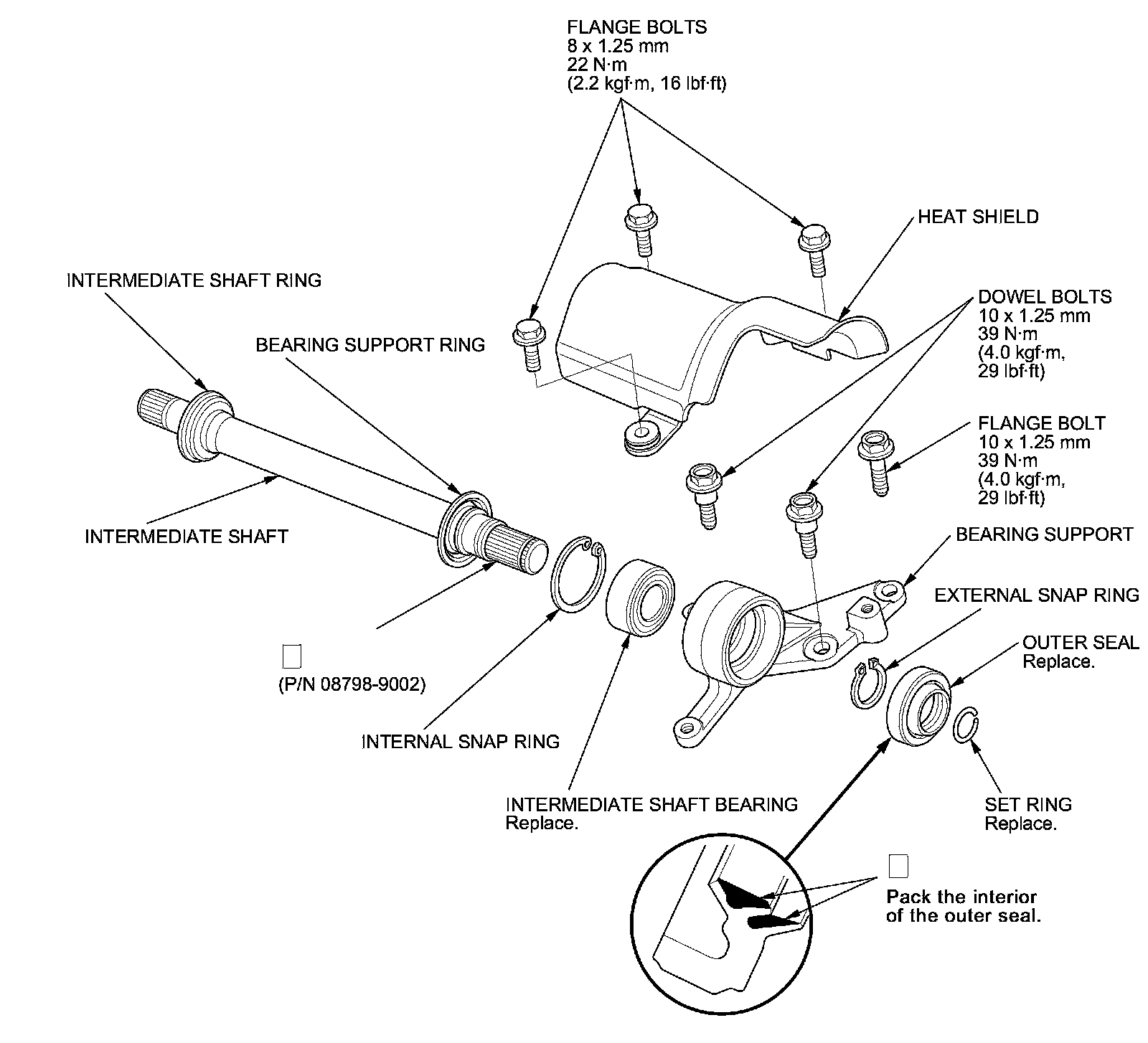 FLANGE BOLTS
8 x 1.25 mm
22 N·m
(2.2 kgf·m, 16 lbf·ft)

HEAT SHIELD

INTERMEDIATE SHAFT RING

BEARING SUPPORT RING

DOWEL BOLTS
10 x 1.25 mm
39 N·m
(4.0 kgf·m,
29 lbf·ft)

FLANGE BOLT
10 x 1.25 mm
39 N·m
(4.0 kgf·m,
29 lbf·ft)

INTERMEDIATE SHAFT

BEARING SUPPORT

EXTERNAL SNAP RING

OUTER SEAL
Replace.

(P/N 08798-9002)

INTERNAL SNAP RING

INTERMEDIATE SHAFT BEARING
Replace.

SET RING
Replace.

Pack the interior
of the outer seal.