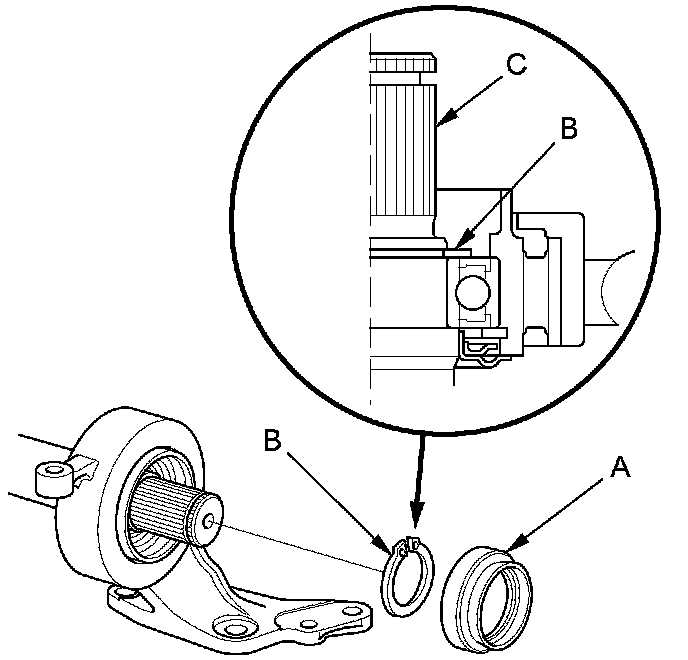 C
B
B
A