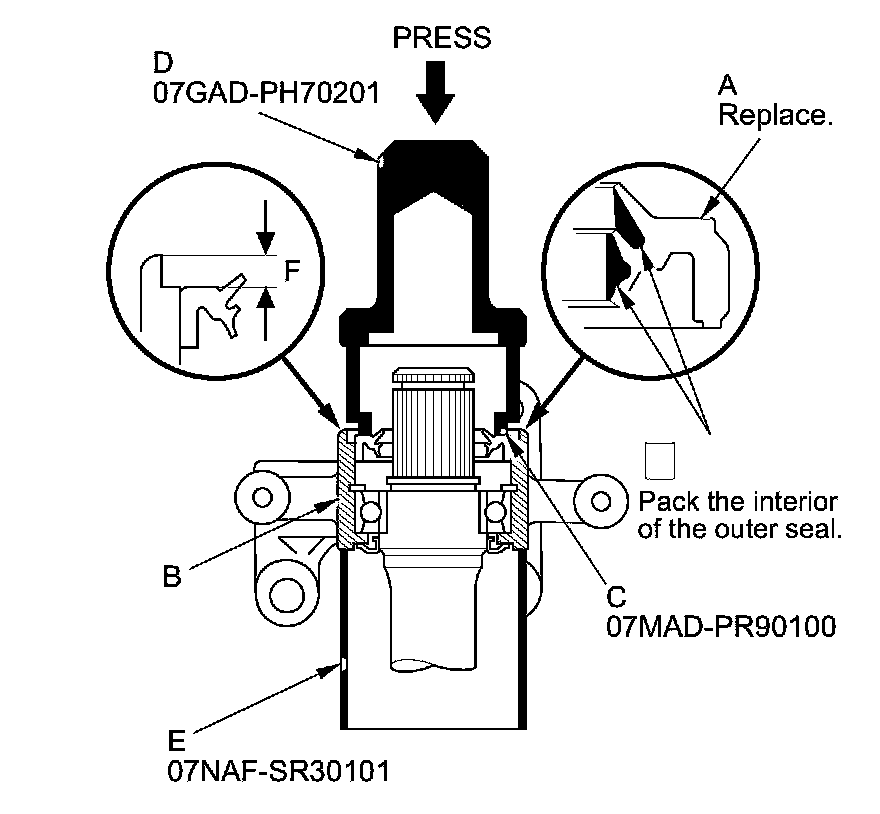 PRESS

D
07GAD-PH70201

A
Replace.

F

Pack the interior of the outer seal.

B

C
07MAD-PR90100

E
07NAF-SR30101