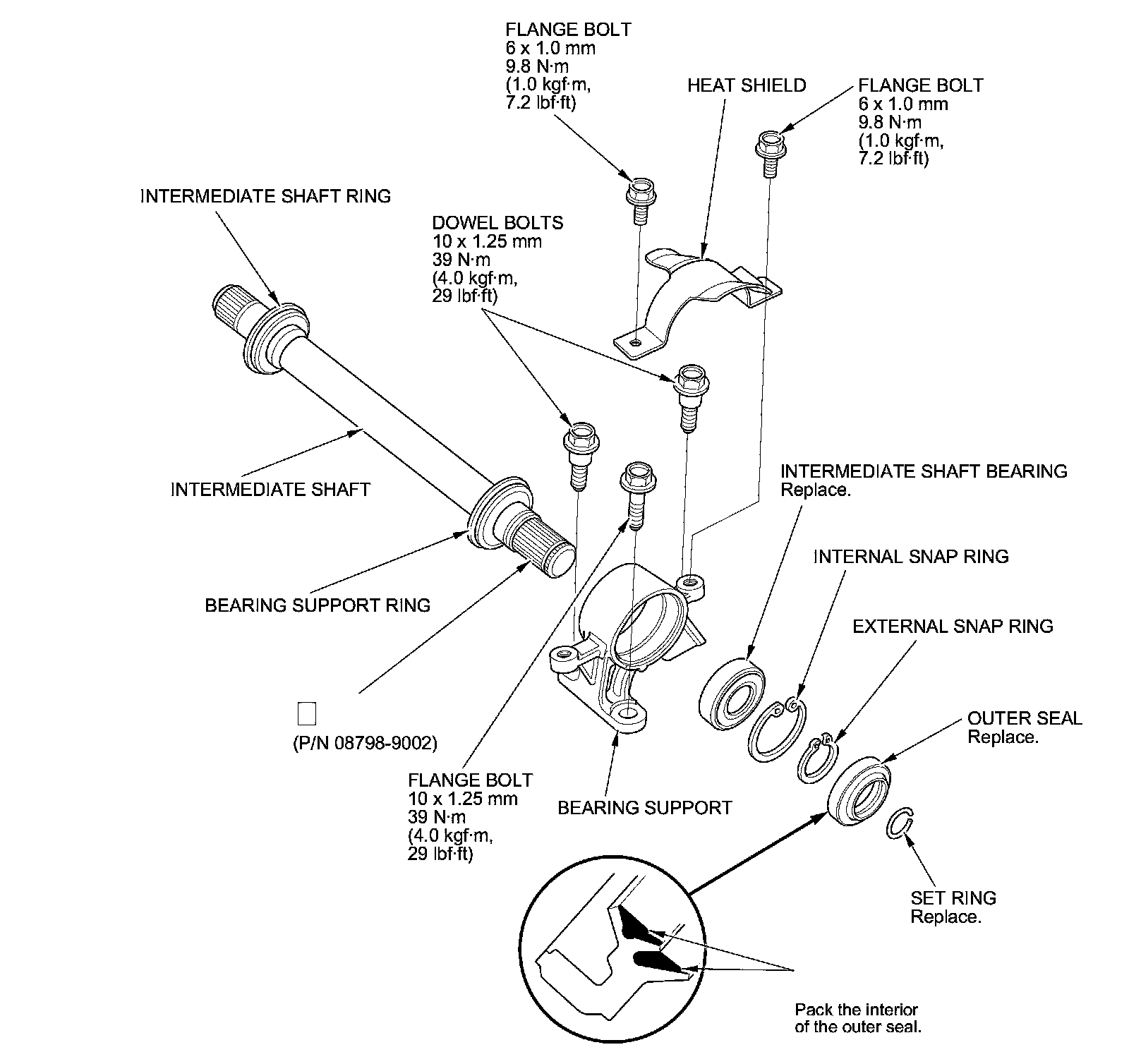 FLANGE BOLT
6 x 1.0 mm
9.8 N·m
(1.0 kgf·m,
7.2 lbf·ft)

HEAT SHIELD

FLANGE BOLT
6 x 1.0 mm
9.8 N·m
(1.0 kgf·m,
7.2 lbf·ft)

INTERMEDIATE SHAFT RING

DOWEL BOLTS
10 x 1.25 mm
39 N·m
(4.0 kgf·m,
29 lbf·ft)

INTERMEDIATE SHAFT

INTERMEDIATE SHAFT BEARING
Replace.

INTERNAL SNAP RING

BEARING SUPPORT RING

EXTERNAL SNAP RING

(P/N 08798-9002)

OUTER SEAL
Replace.

FLANGE BOLT
10 x 1.25 mm
39 N·m
(4.0 kgf·m,
29 lbf·ft)

BEARING SUPPORT

SET RING
Replace.

Pack the interior of the outer seal.