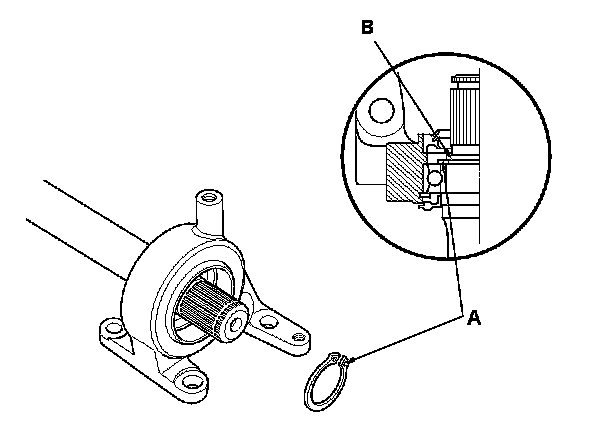 B

A