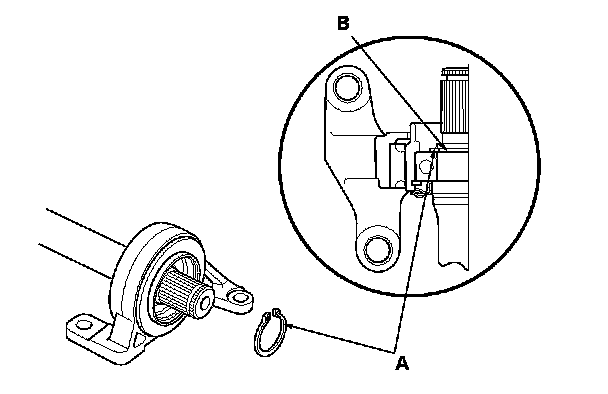 B

A