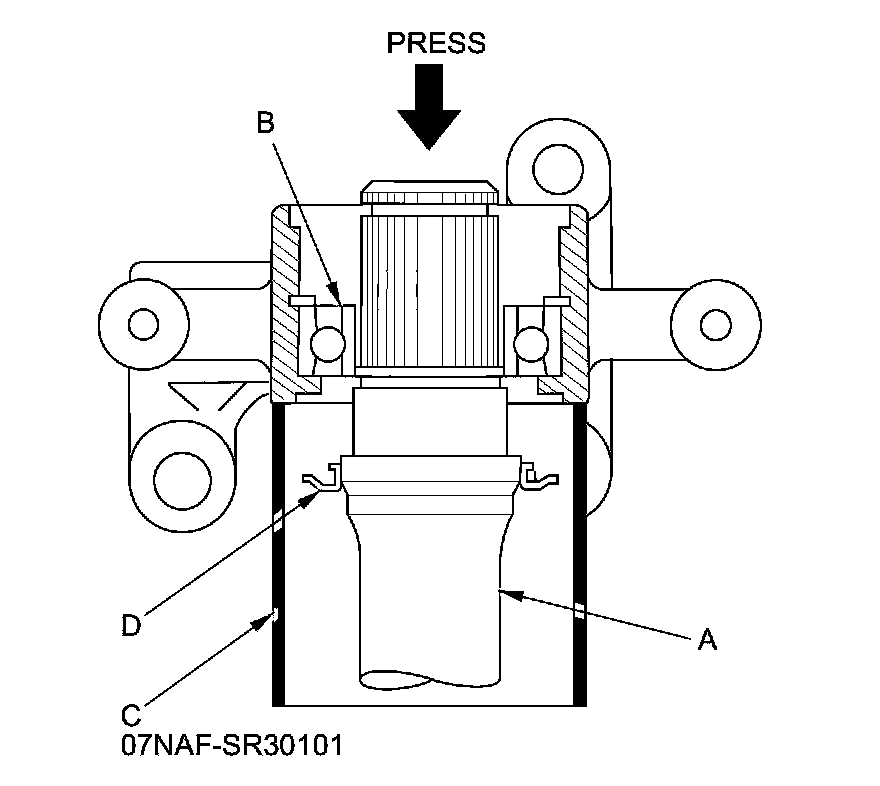 PRESS

B

D

A

C

07NAF-SR30101