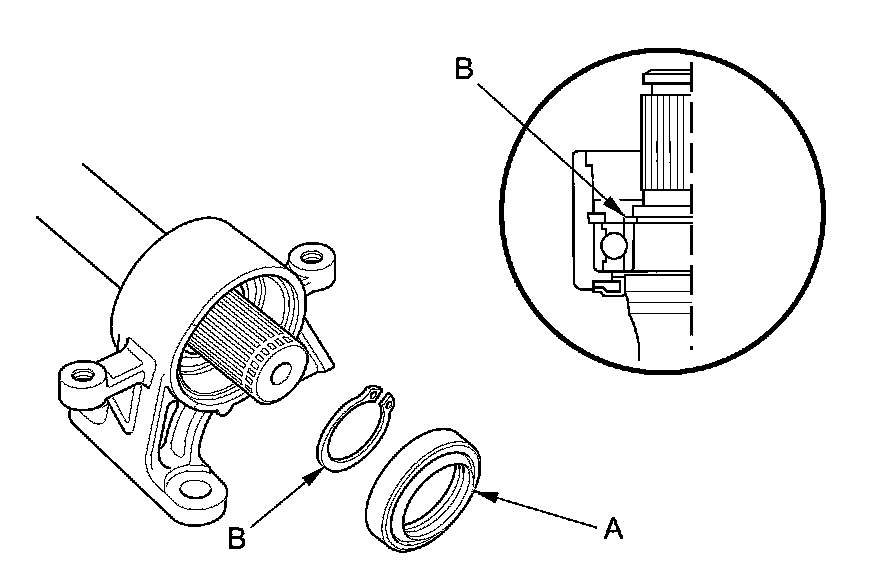 B

B

A