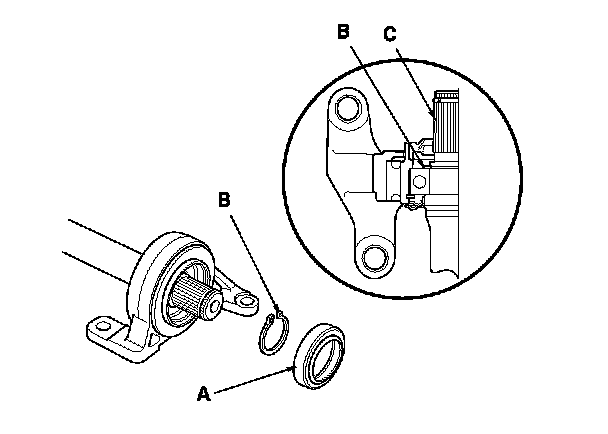 B
C
B
A