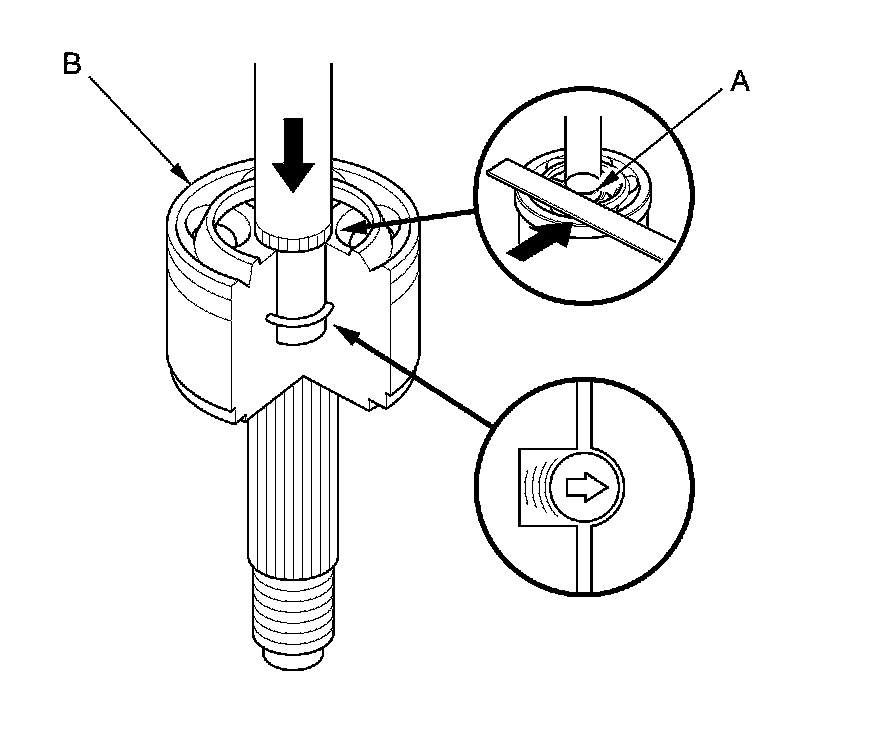 B

A