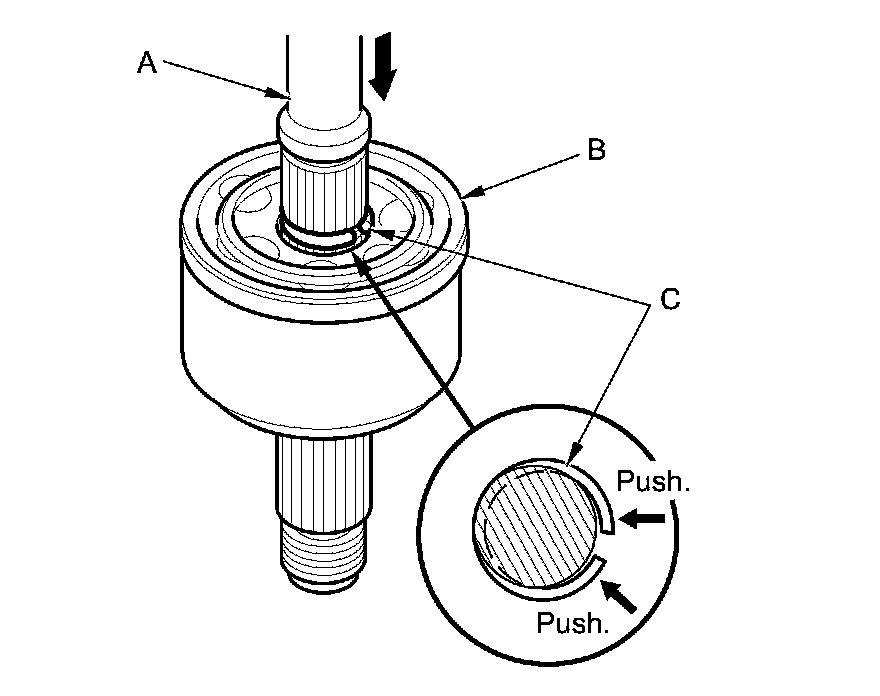 A

B

C

Push.

Push.