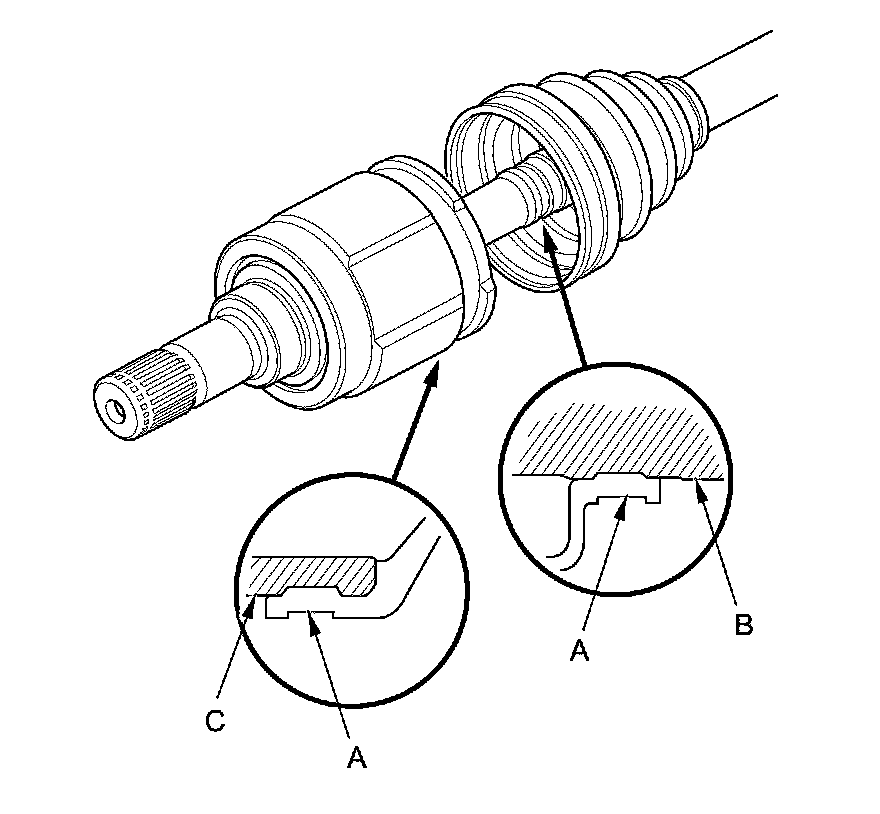 A
B
C
A